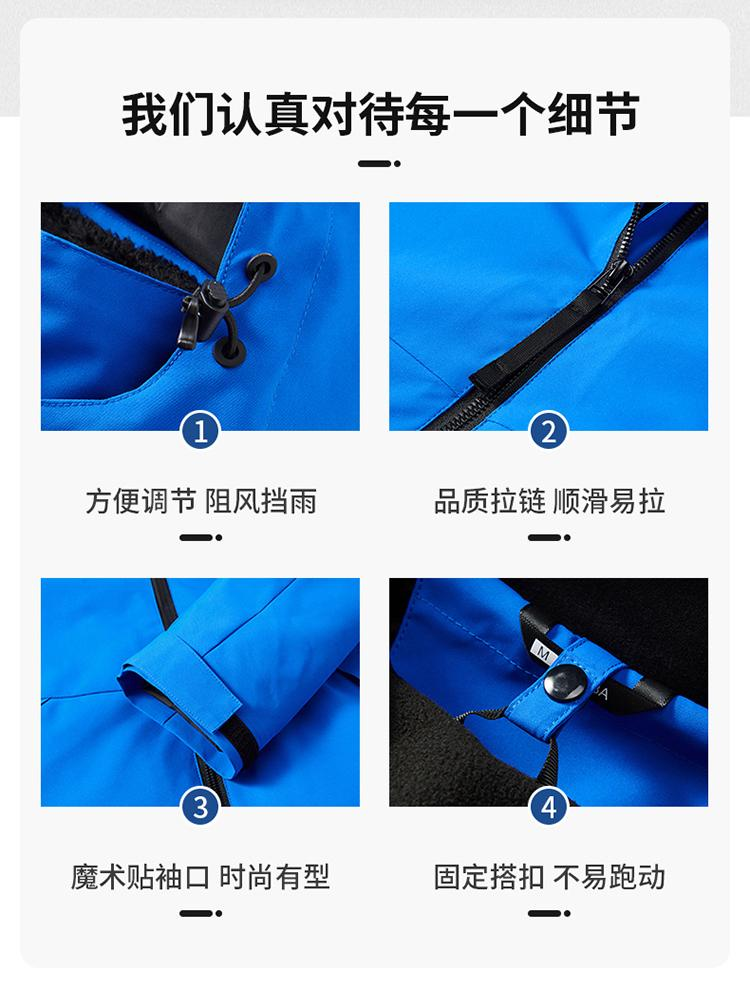 我们认真对待每一个细节

1

方便调节 阻风挡雨

2

品质拉链 顺滑易拉

3

魔术贴袖口 时尚有型

M

A

4

固定搭扣 不易跑动